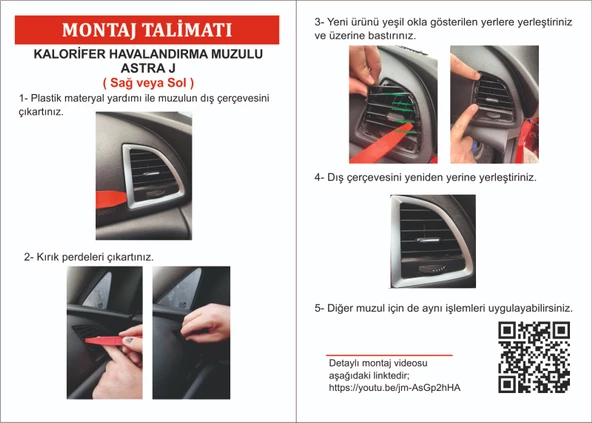 MONTAJ TALİMATI

KALORİFER HAVALANDIRMA MUZULU
ASTRA J
( Sağ veya Sol )

1- Plastik materyal yardımı ile muzulun dış çerçevesini çıkartınız.

2- Kırık perdeleri çıkartınız.

3- Yeni ürünü yeşil okla gösterilen yerlere yerleştiriniz ve üzerine bastırınız.

4- Dış çerçevesini yeniden yerine yerleştiriniz.

5- Diğer muzul için de aynı işlemleri uygulayabilirsiniz.

Detaylı montaj videosu aşağıdaki linktedir;
https://youtu.be/jm-AsGp2hHA