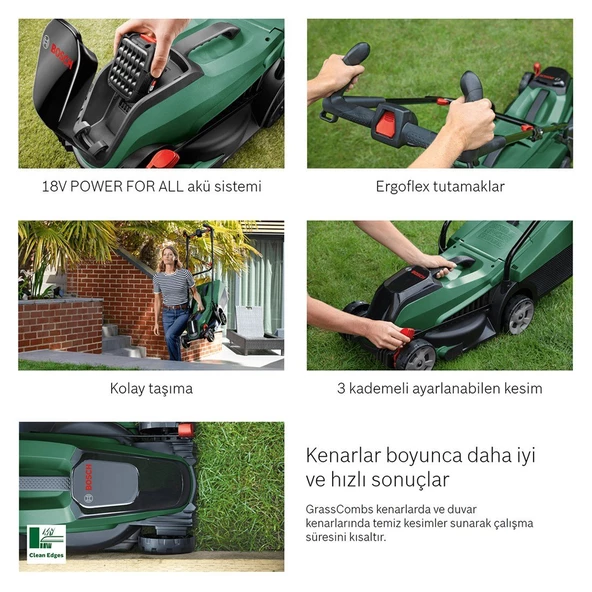 BOSCH

18V POWER FOR ALL akü sistemi

Ergoflex tutamaklar

Kolay taşıma

BOSCH

3 kademeli ayarlanabilen kesim

BOSCH

Clean Edges

Kenarlar boyunca daha iyi ve hızlı sonuçlar

GrassCombs kenarlarda ve duvar kenarlarında temiz kesimler sunarak çalışma süresini kısaltır.