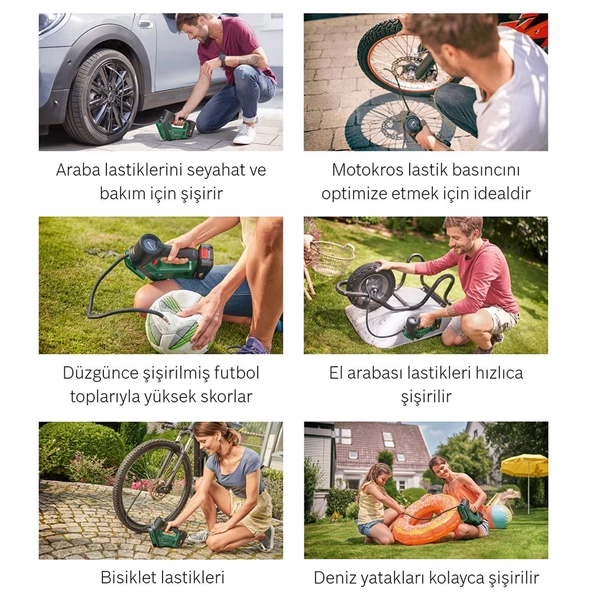 Araba lastiklerini seyahat ve bakım için şişirir

Motokros lastik basıncını optimize etmek için idealdir

Düzgünce şişirilmiş futbol toplarıyla yüksek skorlar

El arabası lastikleri hızlıca şişirilir

Bisiklet lastikleri

Deniz yatakları kolayca şişirilir