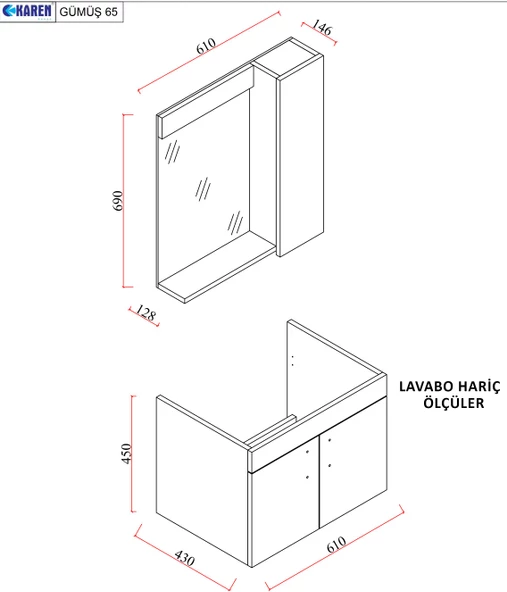 KAREN GÜMÜŞ 65

610

146

690

128

LAVABO HARİÇ ÖLÇÜLER

450

430

610