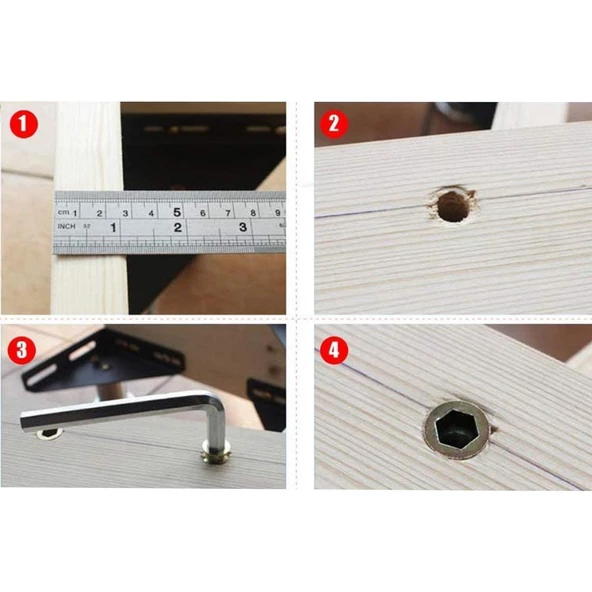 1

cm 1 2 3 4 5 6 7 8 9
INCH 32 1 2 3

2

3

4