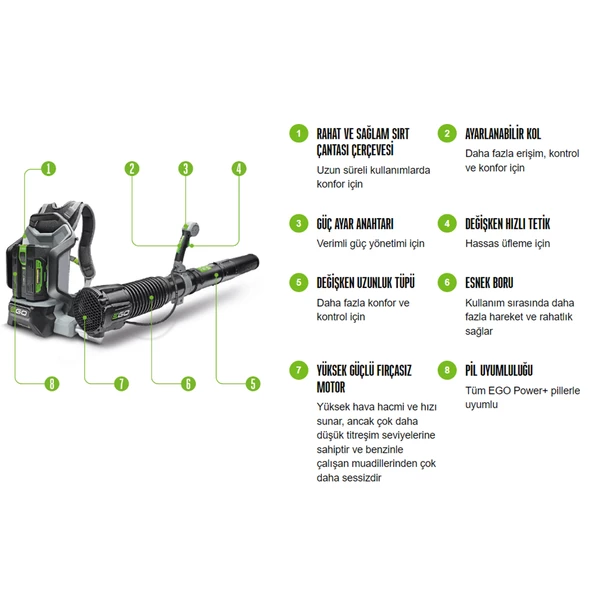 1
2
3
4
EGO
EGO
8
7
6
5

1 RAHAT VE SAĞLAM SIRT ÇANTASI ÇERÇEVESİ
Uzun süreli kullanımlarda konfor için

2 AYARLANABİLİR KOL
Daha fazla erişim, kontrol ve konfor için

3 GÜÇ AYAR ANAHTARI
Verimli güç yönetimi için

4 DEĞİŞKEN HIZLI TETİK
Hassas üfleme için

5 DEĞİŞKEN UZUNLUK TÜPÜ
Daha fazla konfor ve kontrol için

6 ESNEK BORU
Kullanım sırasında daha fazla hareket ve rahatlık sağlar

7 YÜKSEK GÜÇLÜ FIRÇASIZ MOTOR
Yüksek hava hacmi ve hızı sunar, ancak çok daha düşük titreşim seviyelerine sahiptir ve benzinle çalışan muadillerinden çok daha sessizdir

8 PİL UYUMLULUĞU
Tüm EGO Power+ pillerle uyumlu