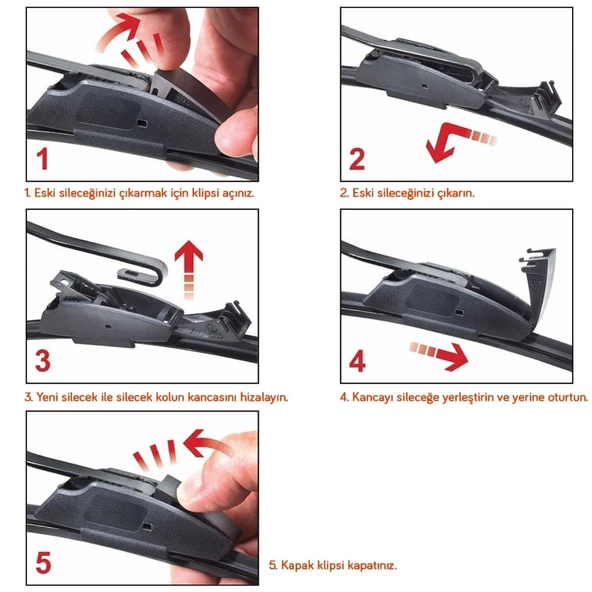 1

1. Eski sileceğinizi çıkarmak için klipsi açınız.

2

2. Eski sileceğinizi çıkarın.

3

3. Yeni silecek ile silecek kolun kancasını hizalayın.

4

4. Kancayı sileceğe yerleştirin ve yerine oturtun.

5

5. Kapak klipsi kapatınız.