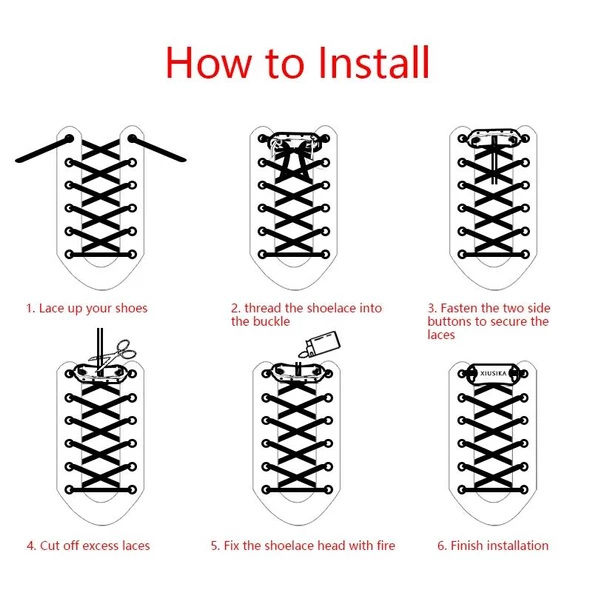 How to Install

1. Lace up your shoes

2. thread the shoelace into the buckle

3. Fasten the two side buttons to secure the laces

4. Cut off excess laces

5. Fix the shoelace head with fire

XIUSIKA

6. Finish installation