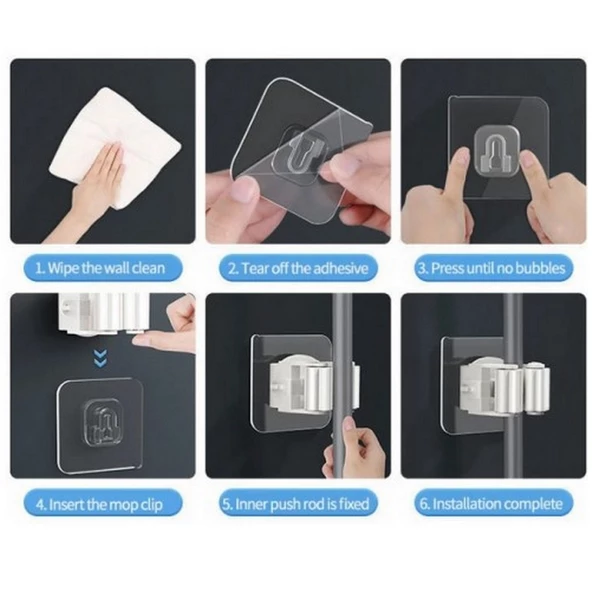 1. Wipe the wall clean

2. Tear off the adhesive

3. Press until no bubbles

4. Insert the mop clip

5. Inner push rod is fixed

6. Installation complete