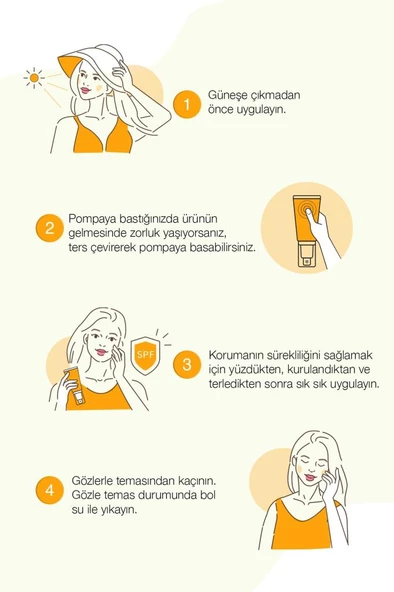 1 Güneşe çıkmadan önce uygulayın.

2 Pompaya bastığınızda ürünün gelmesinde zorluk yaşıyorsanız, ters çevirerek pompaya basabilirsiniz.

SPF

3 Korumanın sürekliliğini sağlamak için yüzdükten, kurulandıktan ve terledikten sonra sık sık uygulayın.

4 Gözlerle temasından kaçının. Gözle temas durumunda bol su ile yıkayın.