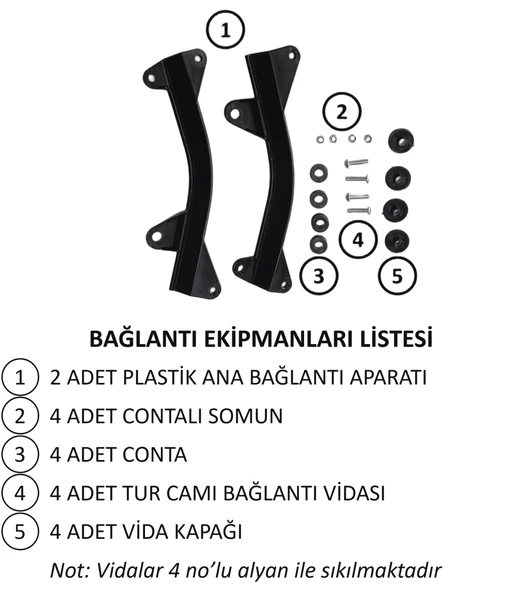 1

2

4

3

5

BAĞLANTI EKİPMANLARI LİSTESİ

1 2 ADET PLASTİK ANA BAĞLANTI APARATI

2 4 ADET CONTALI SOMUN

3 4 ADET CONTA

4 4 ADET TUR CAMI BAĞLANTI VİDASI

5 4 ADET VİDA KAPAĞI

Not: Vidalar 4 no'lu alyan ile sıkılmaktadır