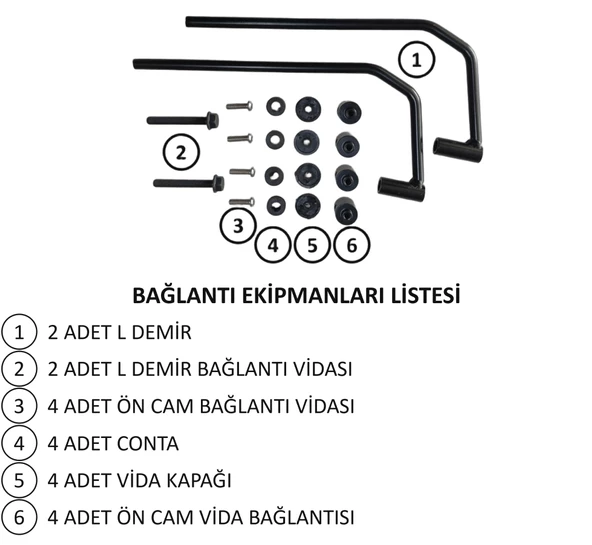 1

2

3

4 5 6

BAĞLANTI EKİPMANLARI LİSTESİ

1 2 ADET L DEMİR

2 2 ADET L DEMİR BAĞLANTI VİDASI

3 4 ADET ÖN CAM BAĞLANTI VİDASI

4 4 ADET CONTA

5 4 ADET VİDA KAPAĞI

6 4 ADET ÖN CAM VİDA BAĞLANTISI