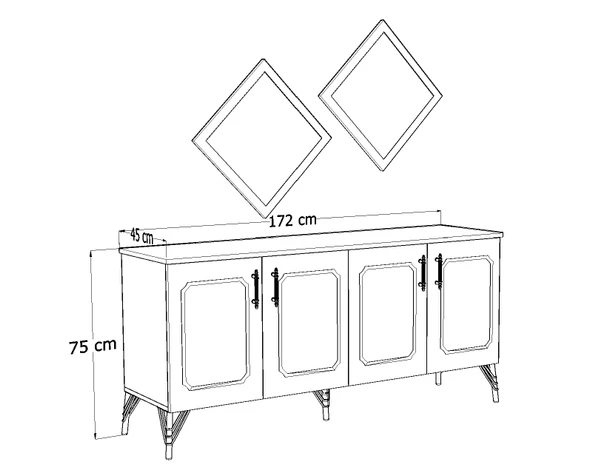 172 cm
45 cm
75 cm