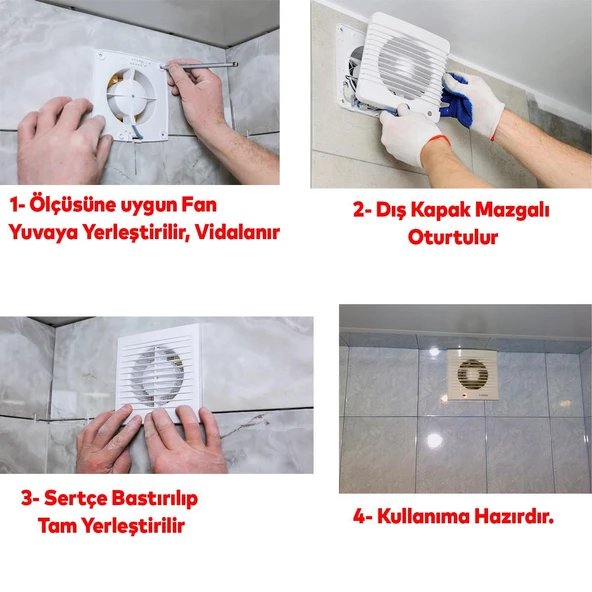 1- Ölçüsüne uygun Fan Yuvaya Yerleştirilir, Vidalanır

2- Dış Kapak Mazgalı Oturtulur

3- Sertçe Bastırılıp Tam Yerleştirilir

4- Kullanıma Hazırdır.