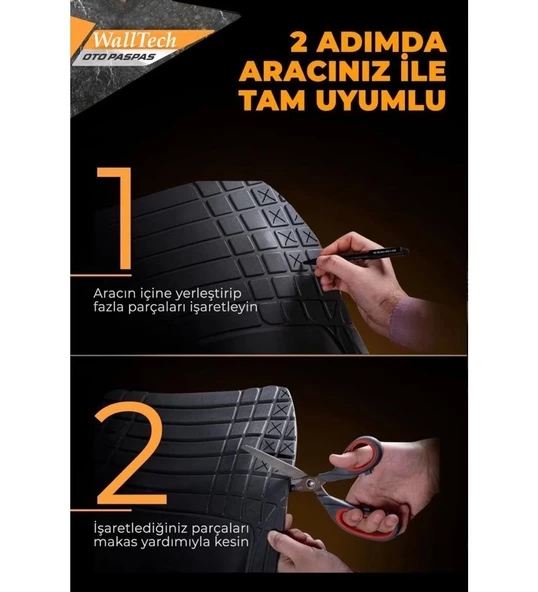 WallTech
OTO PASPAS

2 ADIMDA ARACINIZ İLE TAM UYUMLU

1

Aracın içine yerleştirip fazla parçaları işaretleyin

2

İşaretlediğiniz parçaları makas yardımıyla kesin