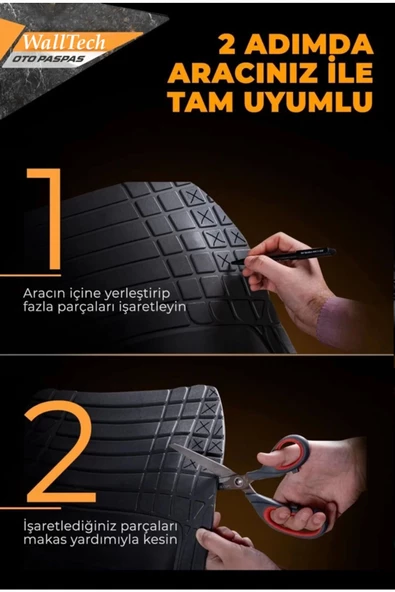 WallTech
OTO PASPAS

2 ADIMDA ARACINIZ İLE TAM UYUMLU

1

Aracın içine yerleştirip fazla parçaları işaretleyin

2

İşaretlediğiniz parçaları makas yardımıyla kesin