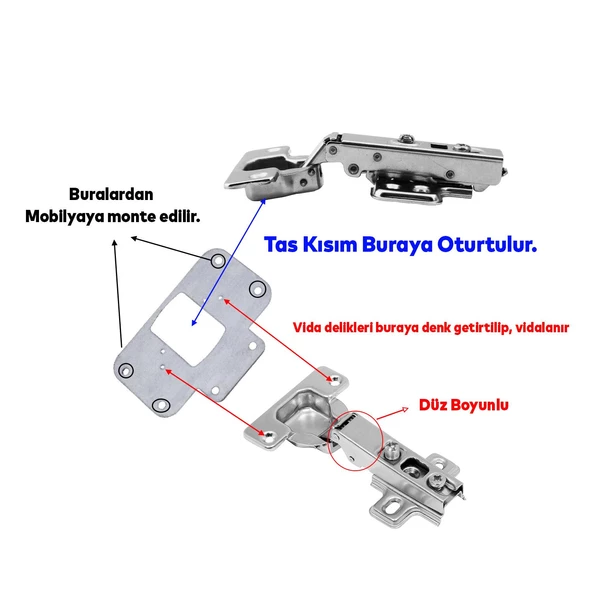 Buralardan
Mobilyaya monte edilir.

Tas Kısım Buraya Oturtulur.

Vida delikleri buraya denk getirtilip, vidalanır

Düz Boyunlu