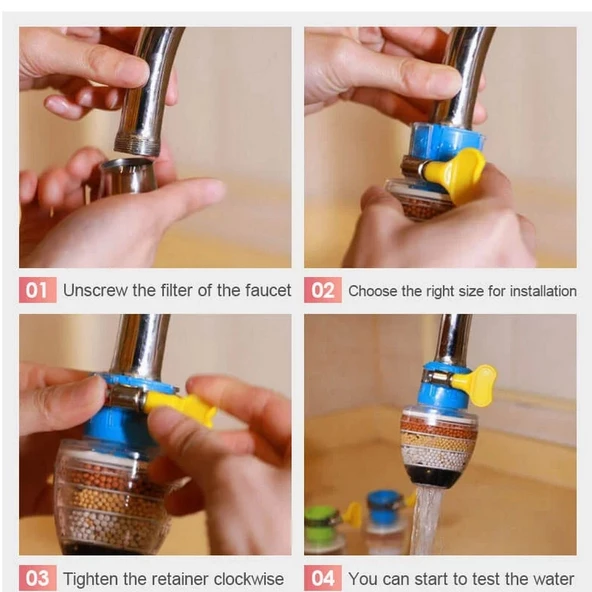 01 Unscrew the filter of the faucet

02 Choose the right size for installation

03 Tighten the retainer clockwise

04 You can start to test the water