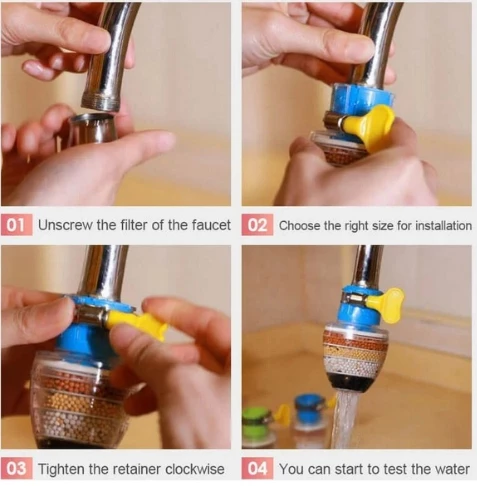 01 Unscrew the filter of the faucet

02 Choose the right size for installation

03 Tighten the retainer clockwise

04 You can start to test the water