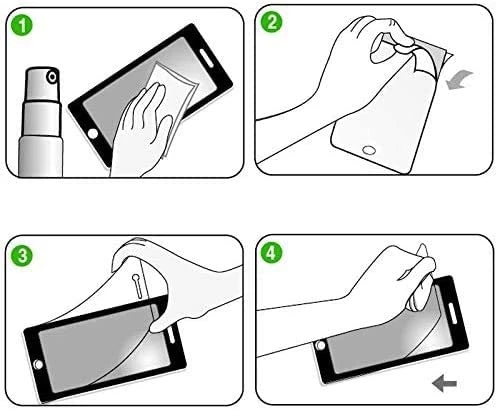 1

2

3

4