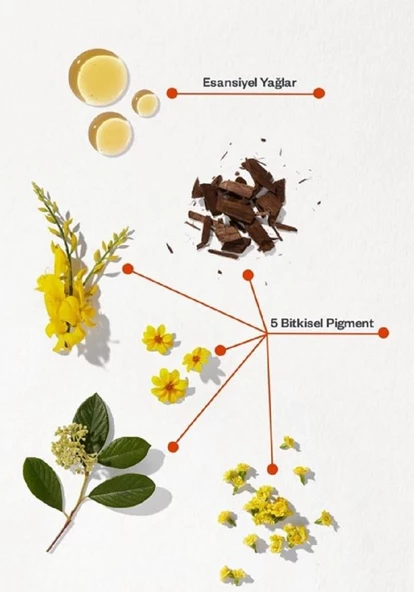 Esansiyel Yağlar

5 Bitkisel Pigment