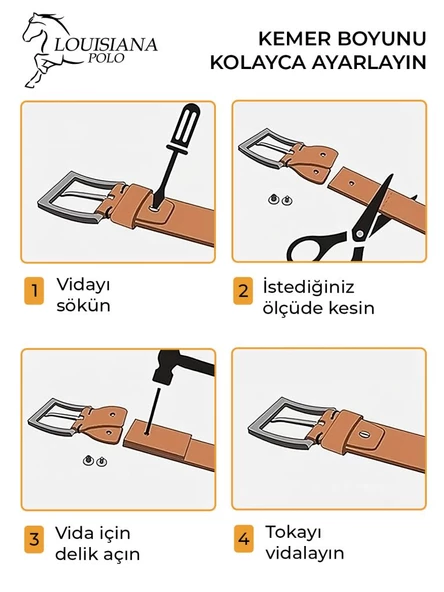 LOUISIANA
POLO

KEMER BOYUNU KOLAYCA AYARLAYIN

1 Vidayı sökün

2 İstediğiniz ölçüde kesin

3 Vida için delik açın

4 Tokayı vidalayın