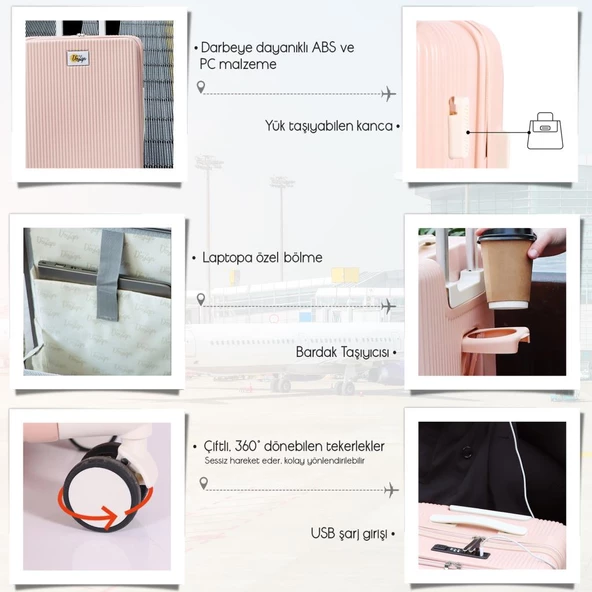 • Darbeye dayanıklı ABS ve PC malzeme

Yük taşıyabilen kanca •

• Laptopa özel bölme

Bardak Taşıyıcısı •

• Çiftli, 360° dönebilen tekerlekler
Sessiz hareket eder, kolay yönlendirilebilir

USB şarj girişi •