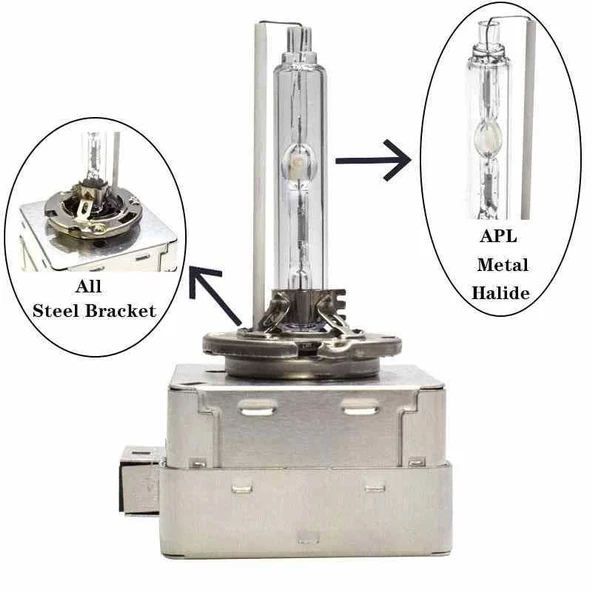 All
Steel Bracket

APL
Metal
Halide