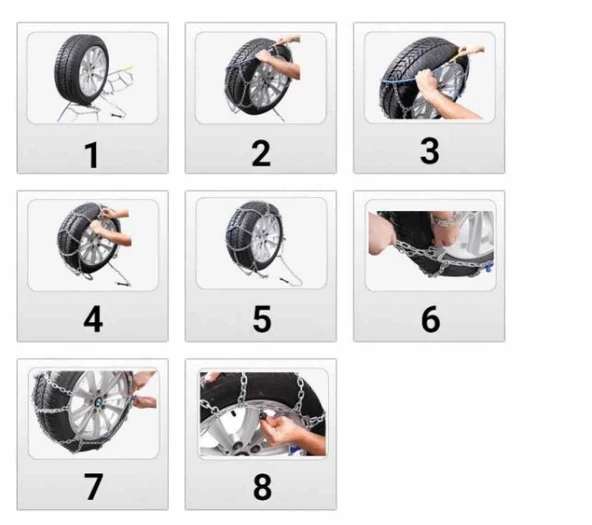 1

2

3

4

5

6

7

8