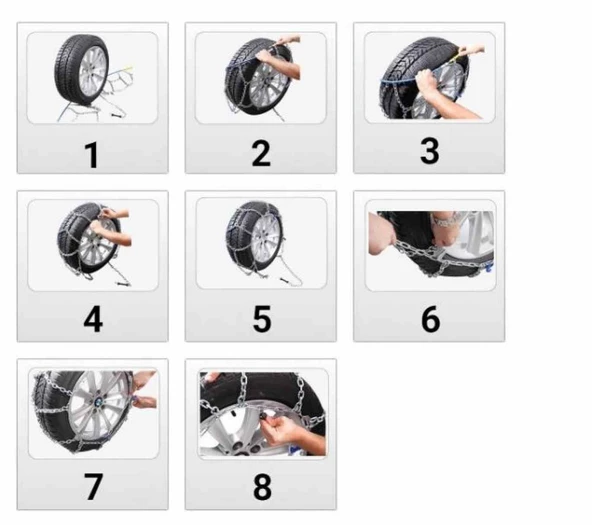 1

2

3

4

5

6

7

8