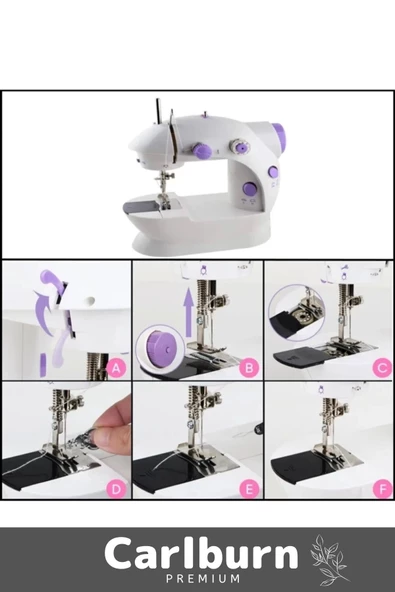 A
B
C
D
E
F
Carlburn
PREMIUM