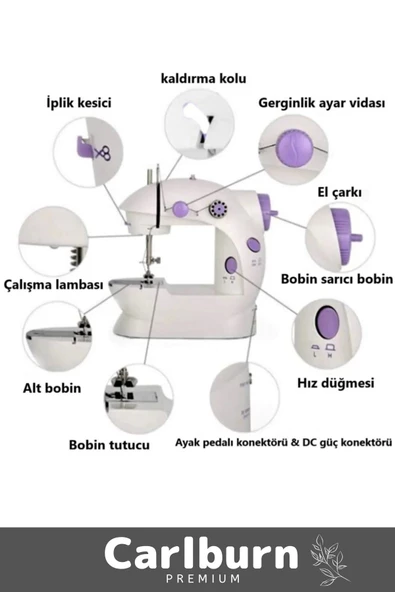 kaldırma kolu

İplik kesici

Gerginlik ayar vidası

El çarkı

Çalışma lambası

Bobin sarıcı bobin

L H

Alt bobin

Hız düğmesi

Bobin tutucu

Ayak pedalı konektörü & DC güç konektörü

Carlburn
PREMIUM