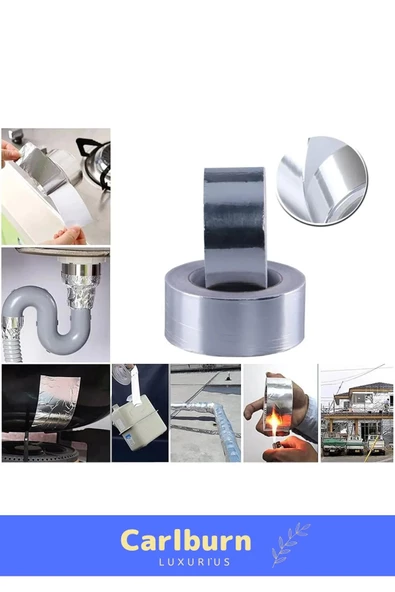 Carlburn
LUXURIUS