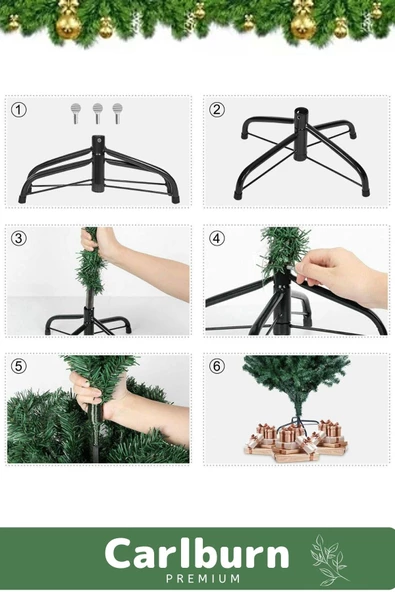 ①
②
③
④
⑤
⑥
Carlburn
PREMIUM