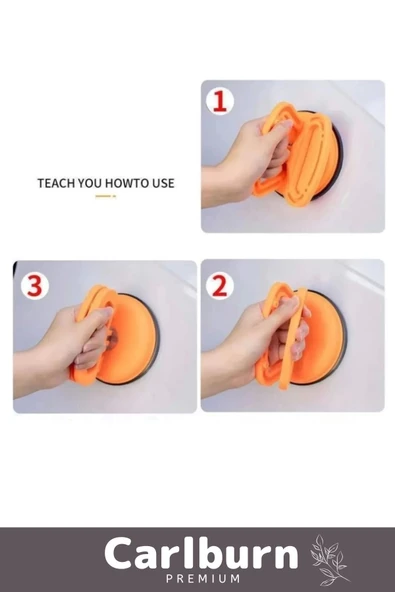 TEACH YOU HOWTO USE

1

3

2

Carlburn
PREMIUM