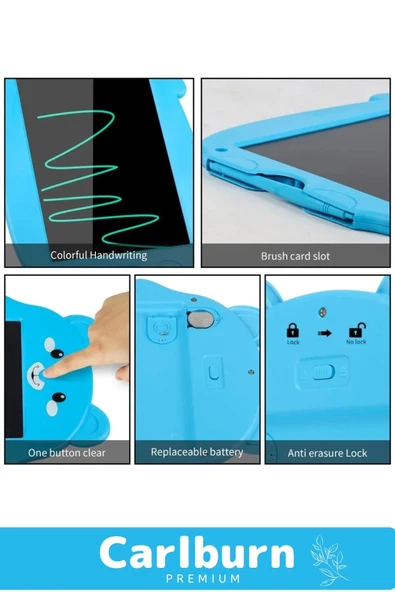 Colorful Handwriting

Brush card slot

One button clear

Replaceable battery

Lock

No lock

Anti erasure Lock

Carlburn
PREMIUM