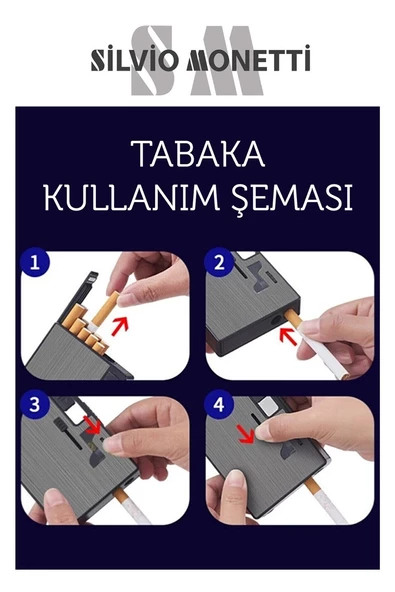 SM
SİLVİO MONETTİ

TABAKA
KULLANIM ŞEMASI

1

2

3

4