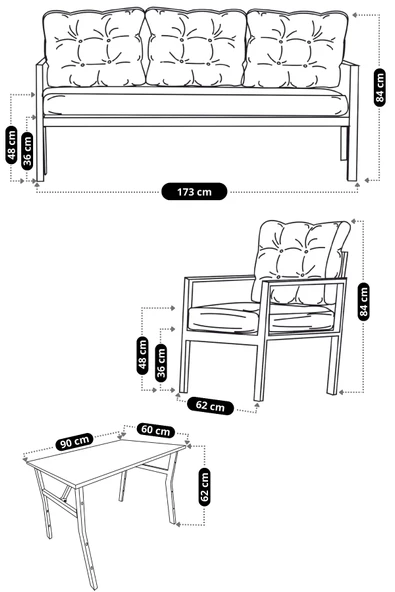 84 cm
48 cm
36 cm
173 cm

84 cm
48 cm
36 cm
62 cm

90 cm
60 cm
62 cm