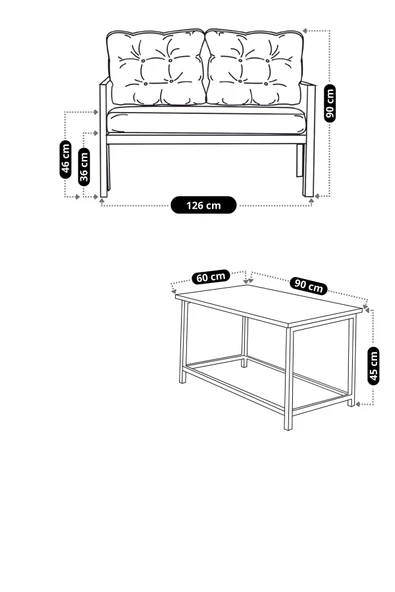 90 cm
46 cm
36 cm
126 cm

60 cm
90 cm
45 cm