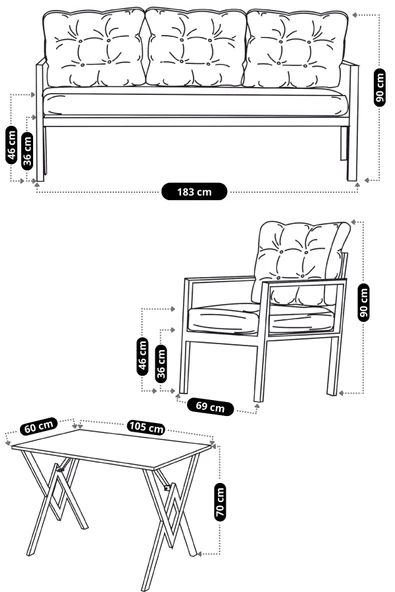 90 cm

46 cm

36 cm

183 cm

90 cm

46 cm

36 cm

69 cm

60 cm

105 cm

70 cm