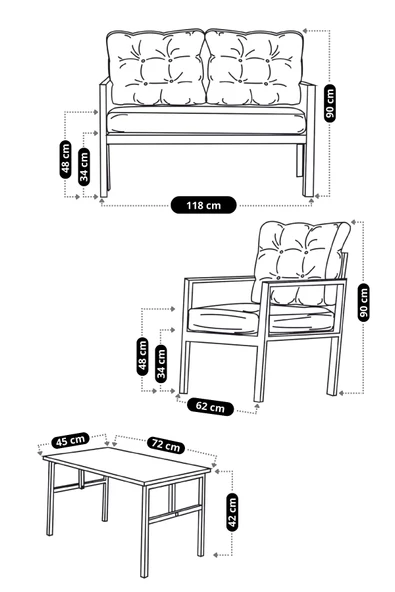 90 cm
48 cm
34 cm
118 cm
90 cm
48 cm
34 cm
62 cm
45 cm
72 cm
42 cm