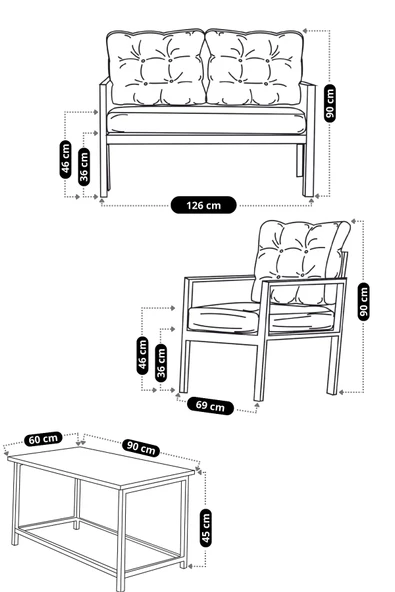 90 cm
46 cm
36 cm
126 cm
90 cm
46 cm
36 cm
69 cm
60 cm
90 cm
45 cm