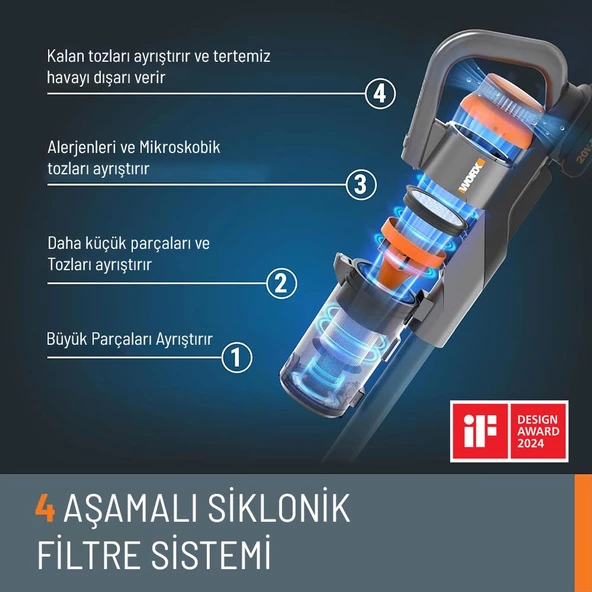 Kalan tozları ayrıştırır ve tertemiz havayı dışarı verir
4

Alerjenleri ve Mikroskobik tozları ayrıştırır
3

Daha küçük parçaları ve Tozları ayrıştırır
2

Büyük Parçaları Ayrıştırır
1

WORX

20V

iF DESIGN AWARD 2024

4 AŞAMALI SİKLONİK FİLTRE SİSTEMİ