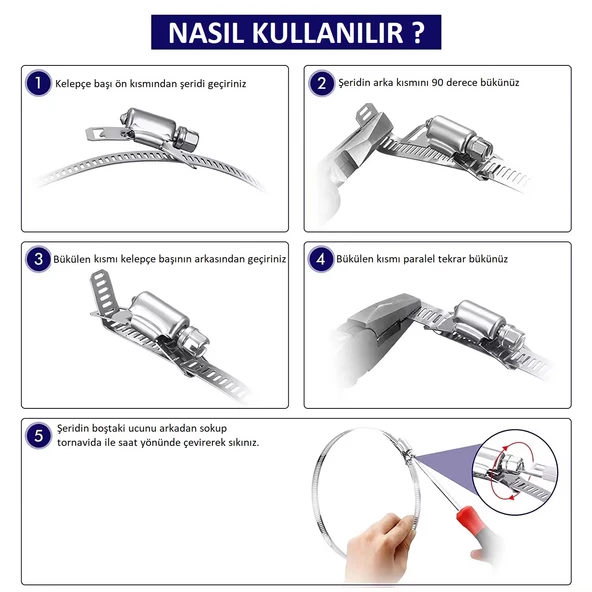 NASIL KULLANILIR ?

1 Kelepçe başı ön kısmından şeridi geçiriniz

2 Şeridin arka kısmını 90 derece bükünüz

3 Bükülen kısmı kelepçe başının arkasından geçiriniz

4 Bükülen kısmı paralel tekrar bükünüz

5 Şeridin boştaki ucunu arkadan sokup tornavida ile saat yönünde çevirerek sıkınız.