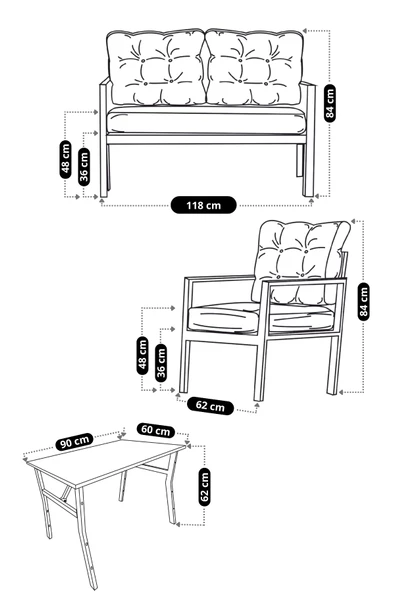 84 cm
48 cm
36 cm
118 cm
84 cm
48 cm
36 cm
62 cm
90 cm
60 cm
62 cm