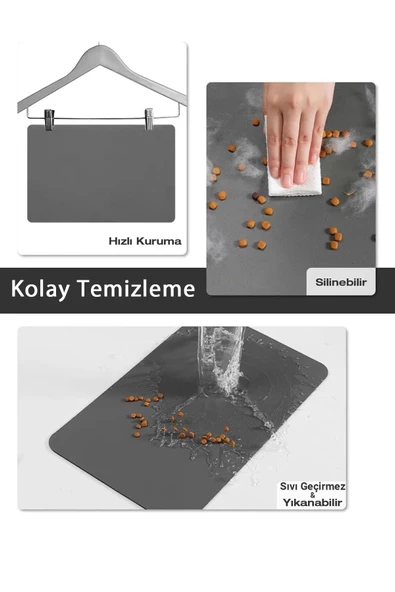 Hızlı Kuruma

Kolay Temizleme

Silinebilir

Sıvı Geçirmez
&
Yıkanabilir