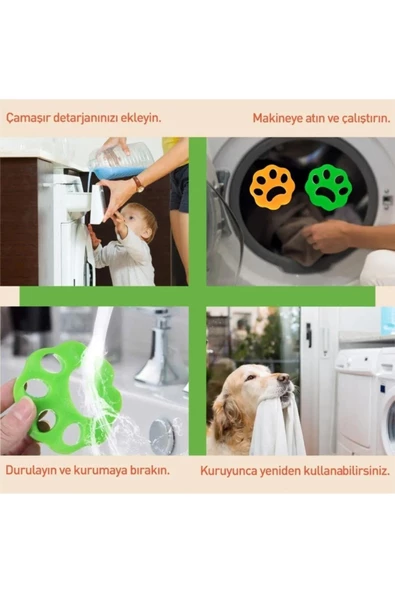 Çamaşır detarjanınızı ekleyin.

Makineye atın ve çalıştırın.

Durulayın ve kurumaya bırakın.

Kuruyunca yeniden kullanabilirsiniz.