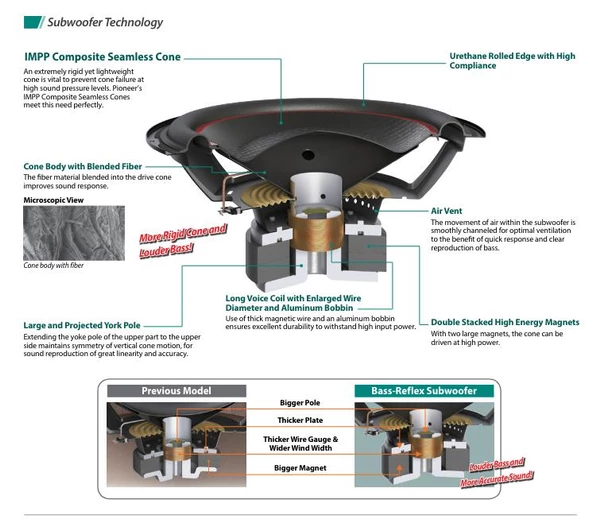 Subwoofer Technology

IMPP Composite Seamless Cone

An extremely rigid yet lightweight cone is vital to prevent cone failure at high sound pressure levels. Pioneer's IMPP Composite Seamless Cones meet this need perfectly.

Urethane Rolled Edge with High Compliance

Cone Body with Blended Fiber

The fiber material blended into the drive cone improves sound response.

Microscopic View

Cone body with fiber

More Rigid Cone and Louder Bass!

Air Vent

The movement of air within the subwoofer is smoothly channeled for optimal ventilation to the benefit of quick response and clear reproduction of bass.

Long Voice Coil with Enlarged Wire Diameter and Aluminum Bobbin

Use of thick magnetic wire and an aluminum bobbin ensures excellent durability to withstand high input power.

Large and Projected York Pole

Extending the yoke pole of the upper part to the upper side maintains symmetry of vertical cone motion, for sound reproduction of great linearity and accuracy.

Double Stacked High Energy Magnets

With two large magnets, the cone can be driven at high power.

Previous Model

Bass-Reflex Subwoofer

Bigger Pole

Thicker Plate

Thicker Wire Gauge & Wider Wind Width

Bigger Magnet

Louder Bass and More Accurate Sound!