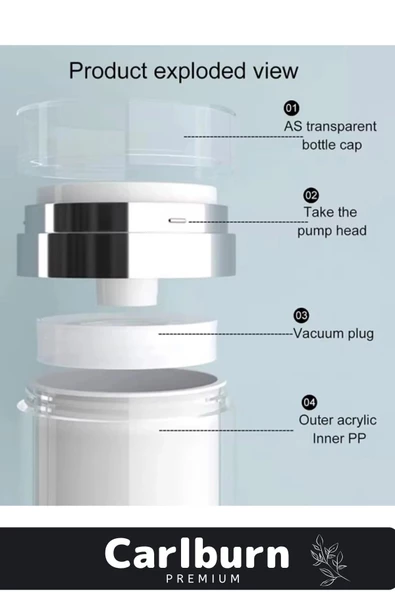 Product exploded view

01
AS transparent bottle cap

02
Take the pump head

03
Vacuum plug

04
Outer acrylic
Inner PP

Carlburn
PREMIUM