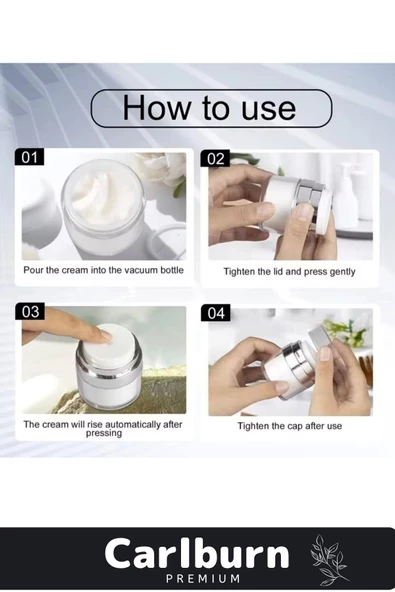 How to use

01

Pour the cream into the vacuum bottle

02

Tighten the lid and press gently

03

The cream will rise automatically after pressing

04

Tighten the cap after use

Carlburn
PREMIUM