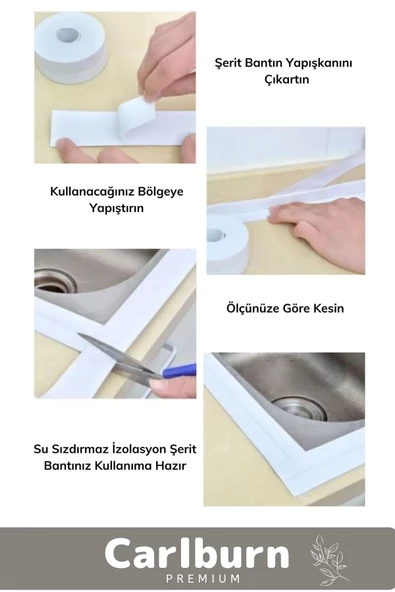 Şerit Bantın Yapışkanını Çıkartın

Kullanacağınız Bölgeye Yapıştırın

Ölçünüze Göre Kesin

Su Sızdırmaz İzolasyon Şerit Bantınız Kullanıma Hazır

Carlburn
PREMIUM