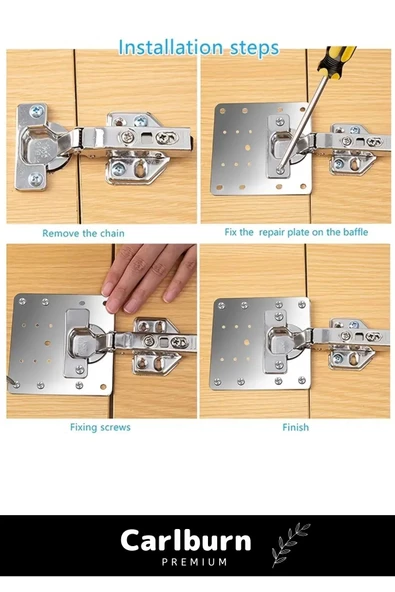 Installation steps

Remove the chain

Fix the repair plate on the baffle

Fixing screws

Finish

Carlburn
PREMIUM