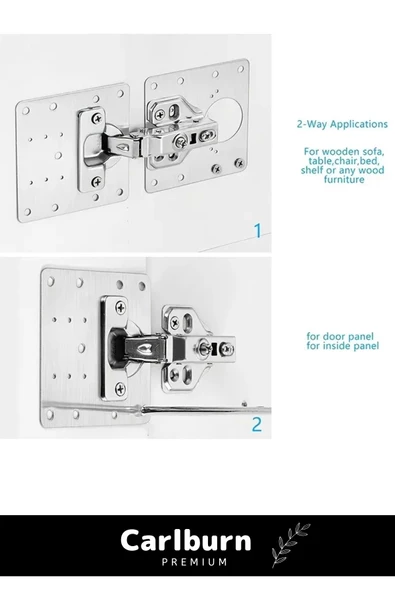 2-Way Applications

For wooden sofa, table,chair,bed, shelf or any wood furniture

1

for door panel
for inside panel

2

Carlburn
PREMIUM