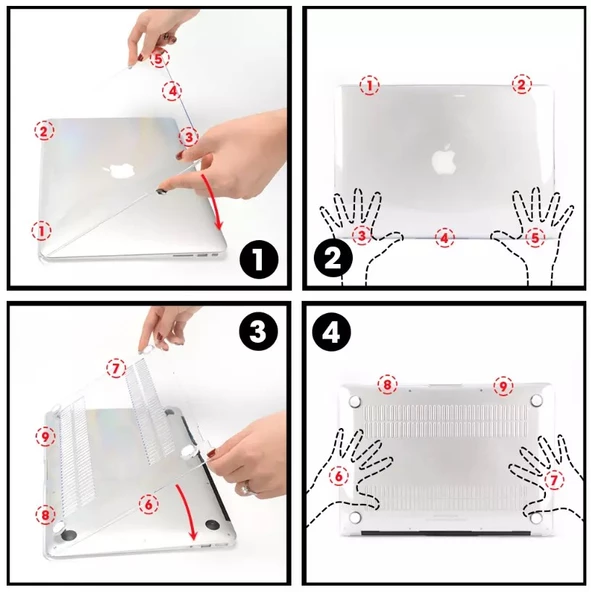 5
4
2
3
1
1
1
2
3
4
5
2
3
7
9
6
8
4
8
9
6
7